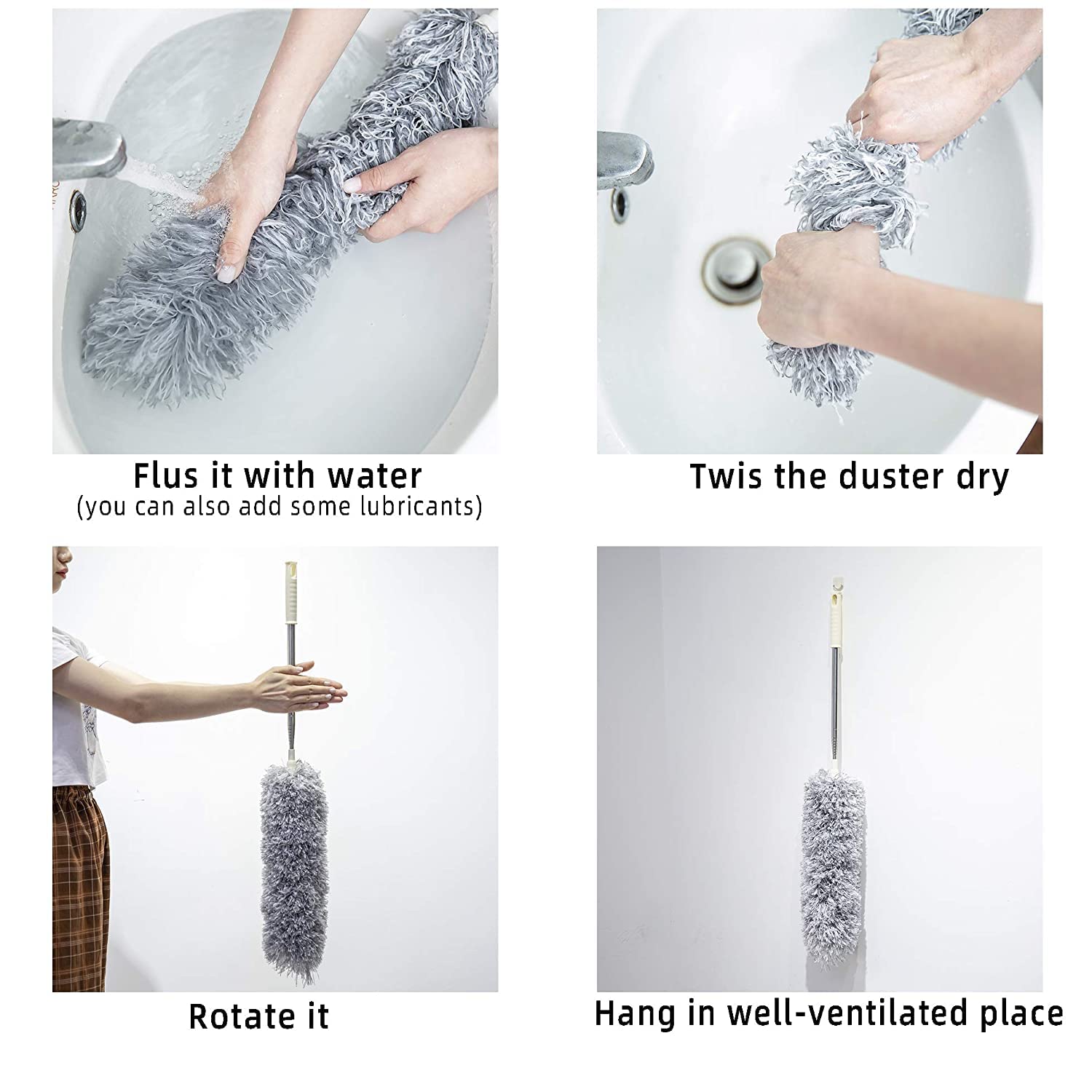 Flus it with water
(you can also add some lubricants)

Twis the duster dry

Rotate it

Hang in well-ventilated place